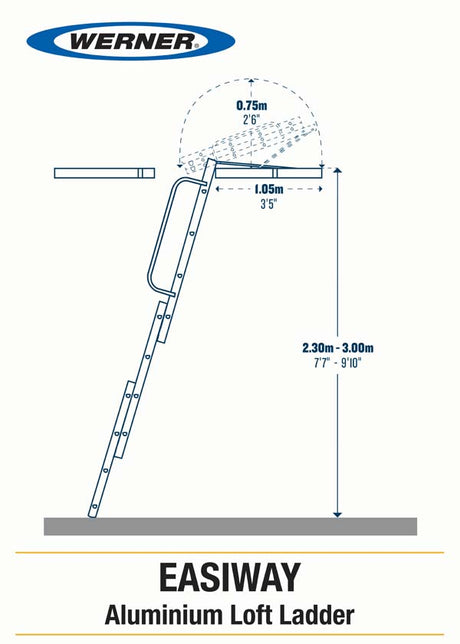 WERNER

0.75m
2'6"

1.05m
3'5"

2.30m - 3.00m
7'7" - 9'10"

EASIWAY
Aluminium Loft Ladder